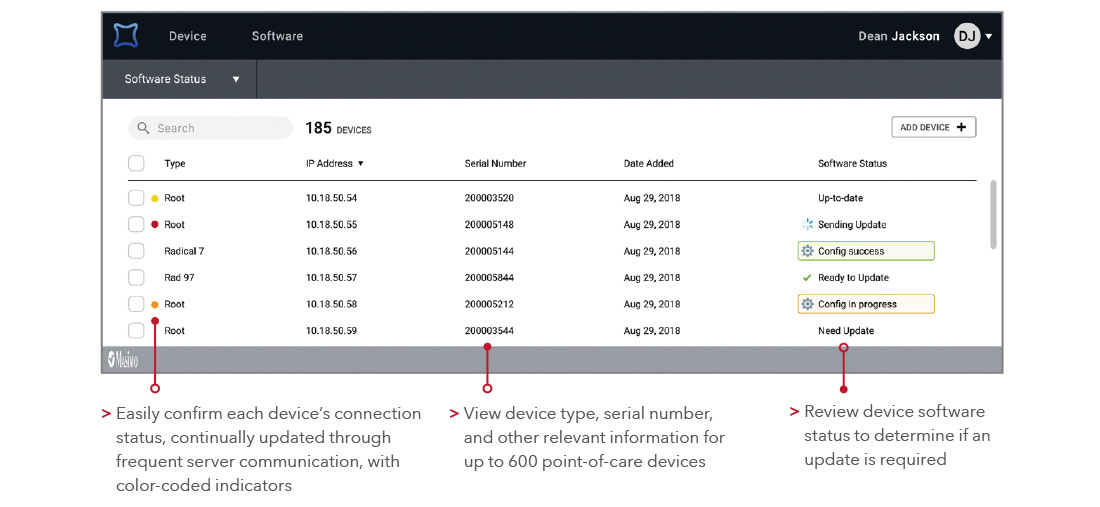 Device Software Dean Jackson DJ

Software Status

Search 185 DEVICES ADD DEVICE +

| Type | IP Address ▼ | Serial Number | Date Added | Software Status |
|---|---|---|---|---|
| Root | 10.18.50.54 | 200003520 | Aug 29, 2018 | Up-to-date |
| Root | 10.18.50.55 | 200005148 | Aug 29, 2018 | Sending Update |
| Radical 7 | 10.18.50.56 | 200005144 | Aug 29, 2018 | Config success |
| Rad 97 | 10.18.50.57 | 200005844 | Aug 29, 2018 | Ready to Update |
| Root | 10.18.50.58 | 200005212 | Aug 29, 2018 | Config in progress |
| Root | 10.18.50.59 | 200003544 | Aug 29, 2018 | Need Update |

Masimo

> Easily confirm each device's connection status, continually updated through frequent server communication, with color-coded indicators

> View device type, serial number, and other relevant information for up to 600 point-of-care devices

> Review device software status to determine if an update is required